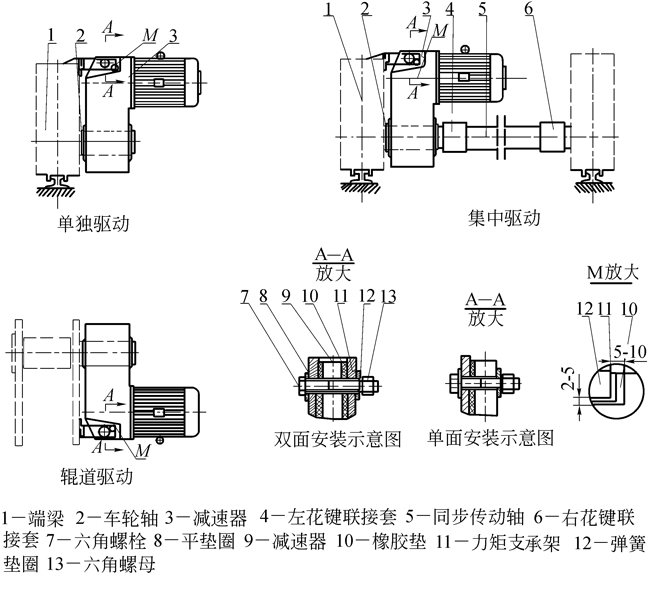 1 2 A M 3
A

单独驱动

1 2 3 4 5 6
A M
A

集中驱动

A
A M

辊道驱动

A—A
放大
7 8 9 10 11 12 13

双面安装示意图

A—A
放大

单面安装示意图

M放大
12 11 10
5-10
2-5

1—端梁 2—车轮轴 3—减速器 4—左花键联接套 5—同步传动轴 6—右花键联接套 7—六角螺栓 8—平垫圈 9—减速器 10—橡胶垫 11—力矩支承架 12—弹簧垫圈 13—六角螺母